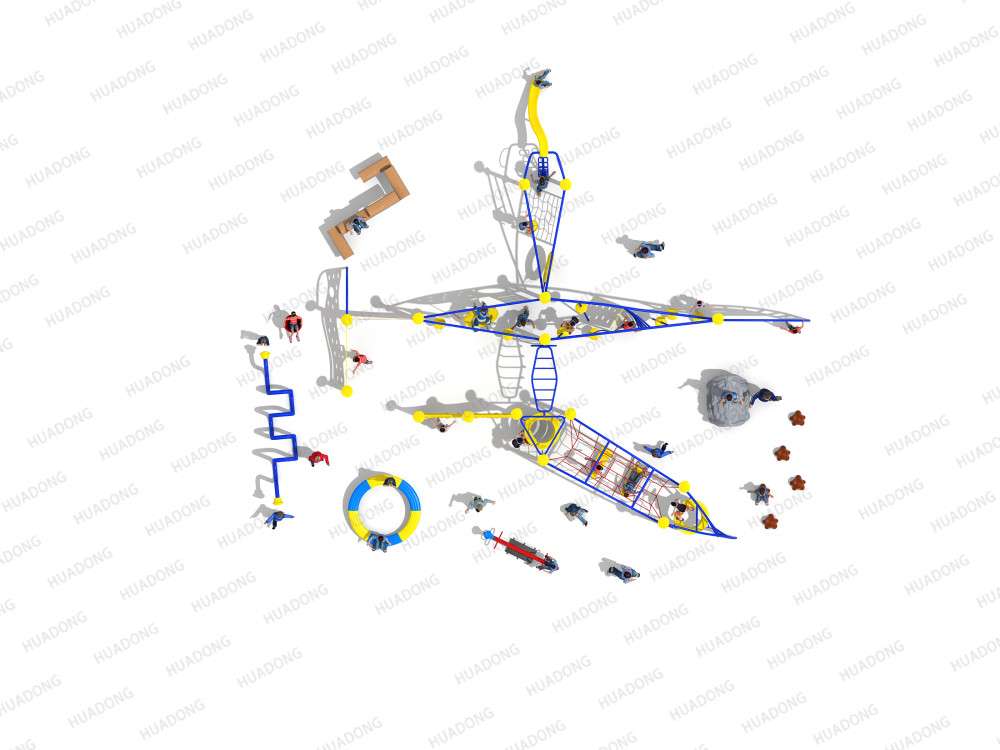 HUADONG